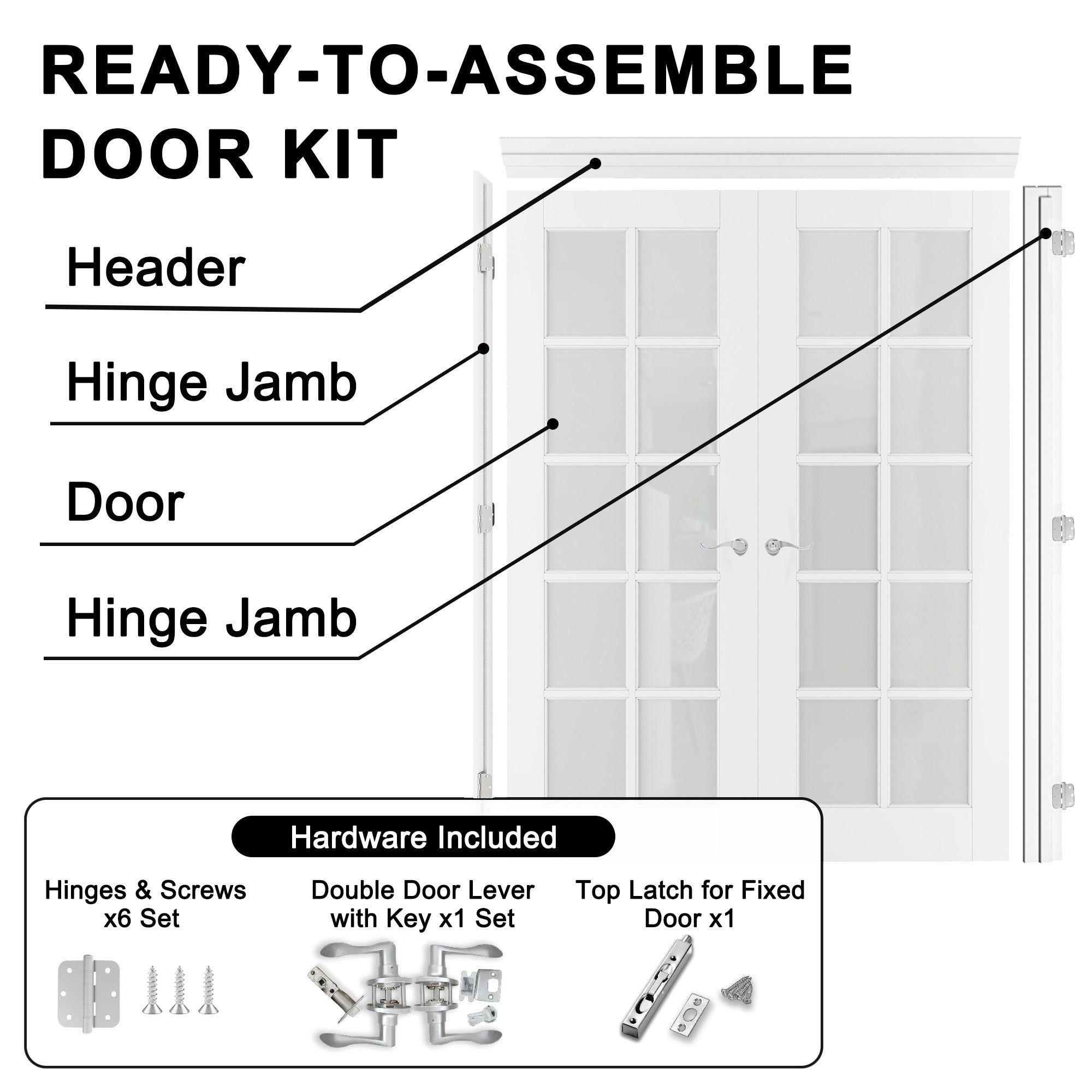 READY-TO-ASSEMBLE DOOR KIT

Header

Hinge Jamb

Door

Hinge Jamb

Hardware Included

Hinges & Screws x6 Set

Double Door Lever with Key x1 Set

Top Latch for Fixed Door x1