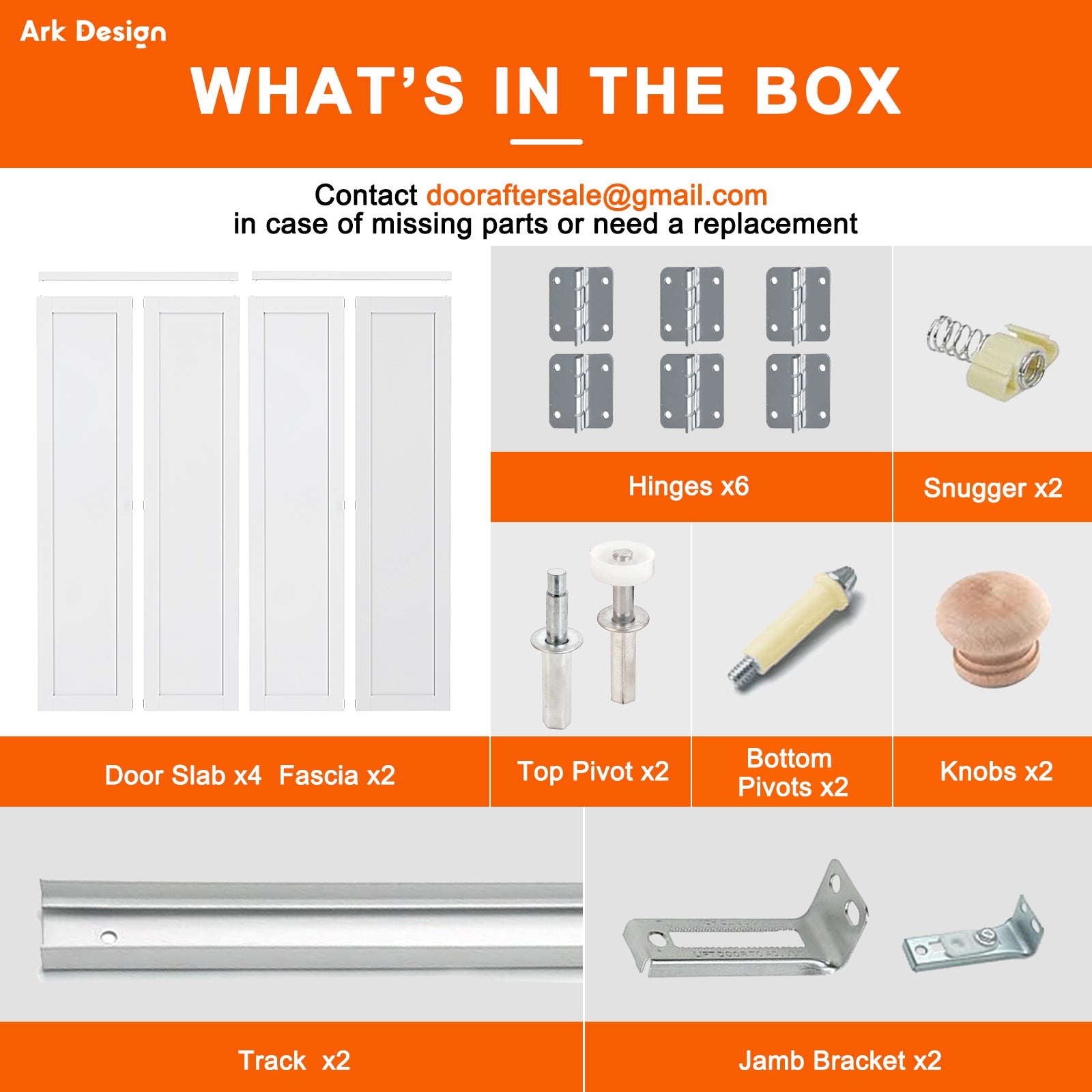 Ark Design

WHAT'S IN THE BOX

Contact dooraftersale@gmail.com
in case of missing parts or need a replacement

Hinges x6

Snugger x2

Door Slab x4  Fascia x2

Top Pivot x2

Bottom Pivots x2

Knobs x2

Track  x2

Jamb Bracket x2