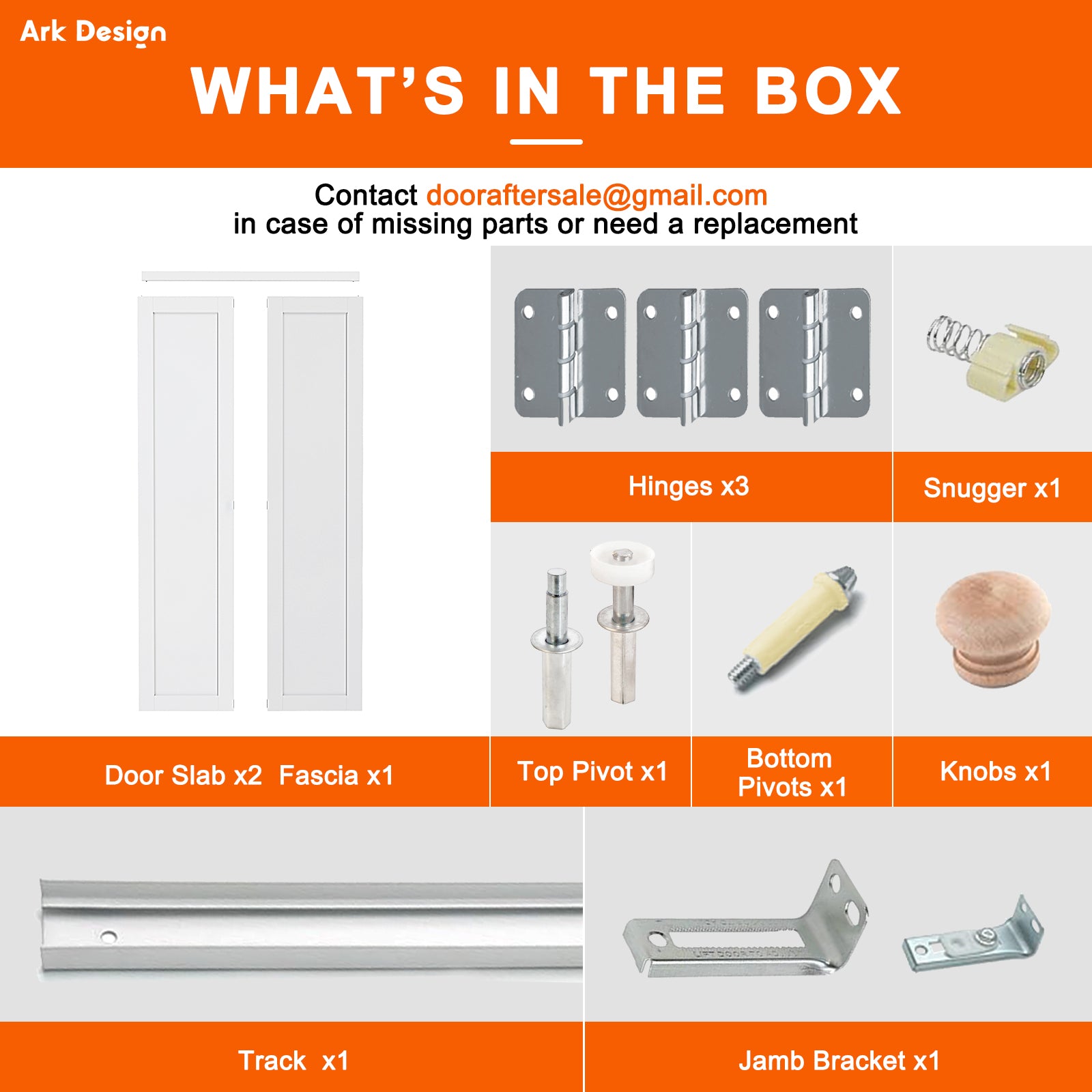 Ark Design

WHAT'S IN THE BOX

Contact dooraftersale@gmail.com
in case of missing parts or need a replacement

Hinges x3

Snugger x1

Door Slab x2 Fascia x1

Top Pivot x1

Bottom Pivots x1

Knobs x1

Track x1

Jamb Bracket x1