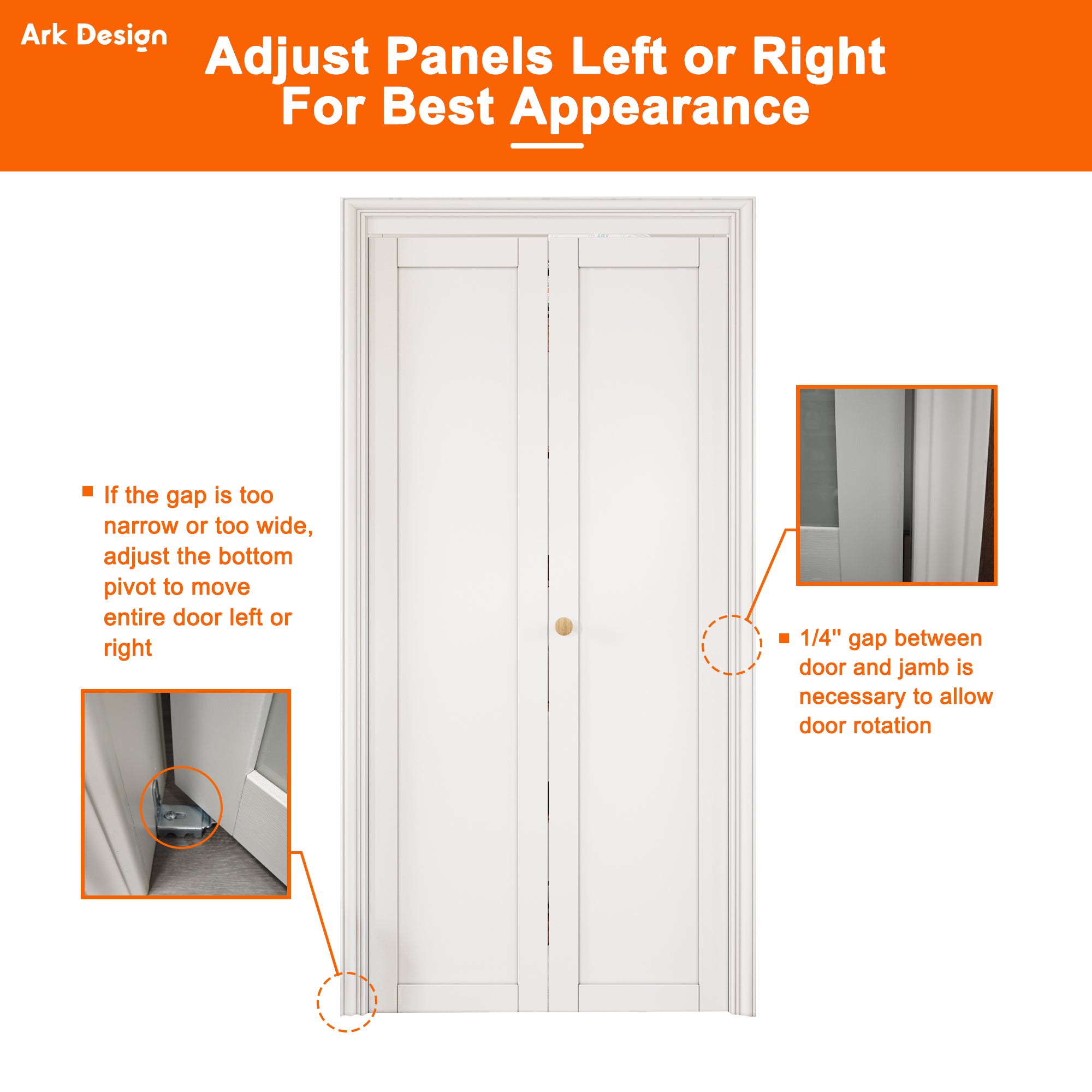 Ark Design

Adjust Panels Left or Right For Best Appearance

■ If the gap is too narrow or too wide, adjust the bottom pivot to move entire door left or right

■ 1/4" gap between door and jamb is necessary to allow door rotation