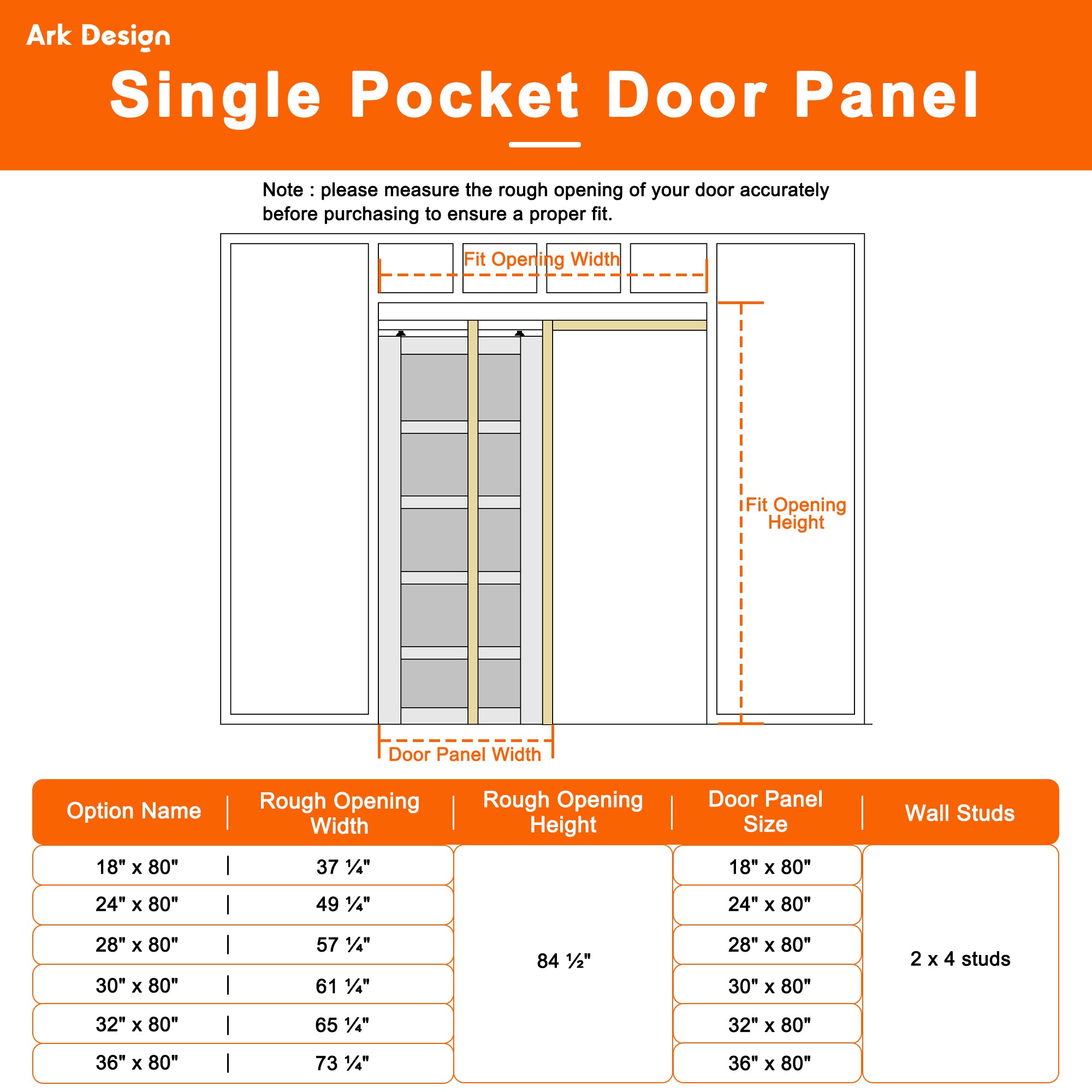 Ark Design

Single Pocket Door Panel

Note : please measure the rough opening of your door accurately before purchasing to ensure a proper fit.

Fit Opening Width

Fit Opening Height

Door Panel Width

| Option Name | Rough Opening Width | Rough Opening Height | Door Panel Size | Wall Studs |
|---|---|---|---|---|
| 18" x 80" | 37 ¼" | 84 ½" | 18" x 80" | 2 x 4 studs |
| 24" x 80" | 49 ¼" | | 24" x 80" | |
| 28" x 80" | 57 ¼" | | 28" x 80" | |
| 30" x 80" | 61 ¼" | | 30" x 80" | |
| 32" x 80" | 65 ¼" | | 32" x 80" | |
| 36" x 80" | 73 ¼" | | 36" x 80" | |