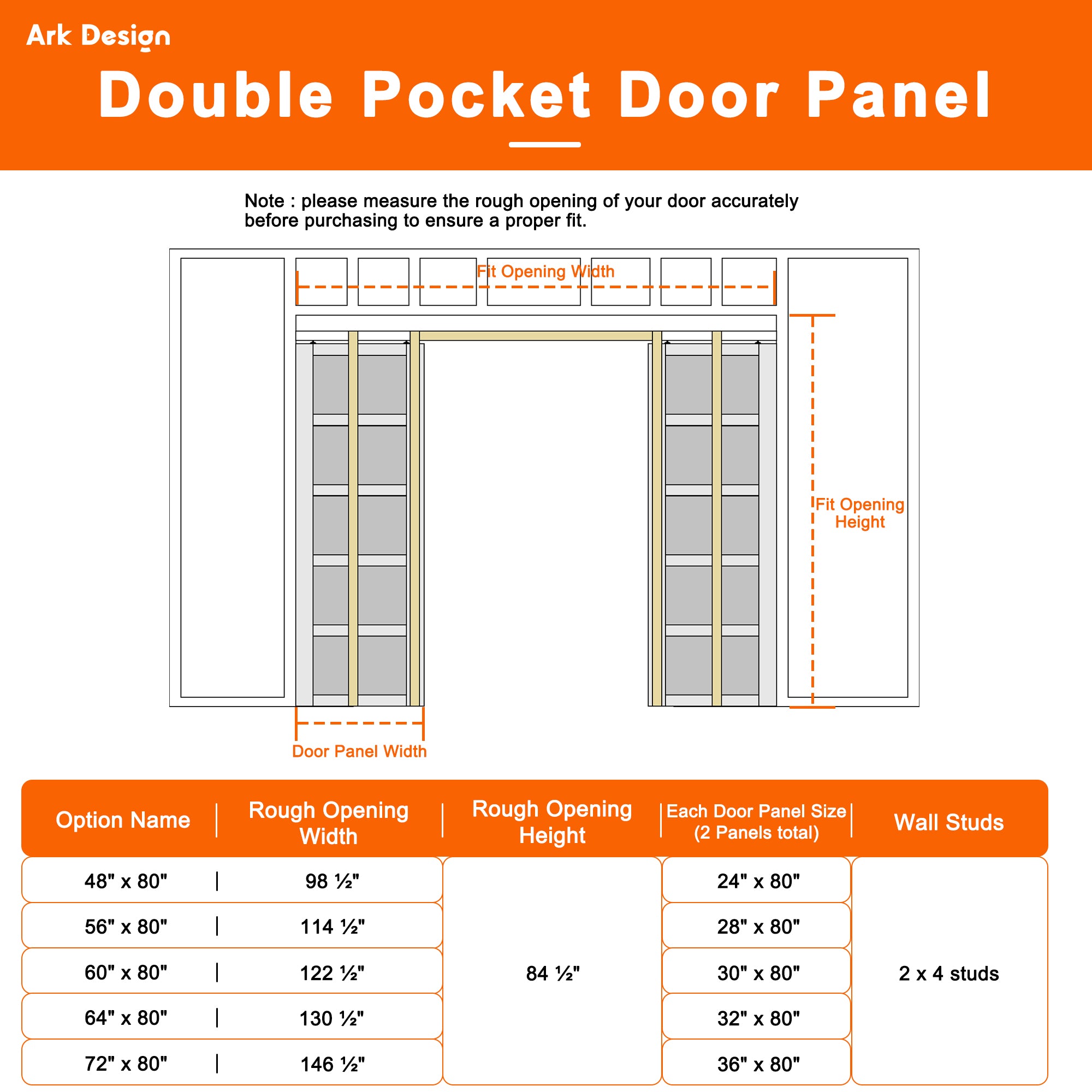 Ark Design

Double Pocket Door Panel

Note : please measure the rough opening of your door accurately before purchasing to ensure a proper fit.

Fit Opening Width

Fit Opening Height

Door Panel Width

| Option Name | Rough Opening Width | Rough Opening Height | Each Door Panel Size (2 Panels total) | Wall Studs |
|---|---|---|---|---|
| 48" x 80" | 98 ½" | 84 ½" | 24" x 80" | 2 x 4 studs |
| 56" x 80" | 114 ½" | | 28" x 80" | |
| 60" x 80" | 122 ½" | | 30" x 80" | |
| 64" x 80" | 130 ½" | | 32" x 80" | |
| 72" x 80" | 146 ½" | | 36" x 80" | |