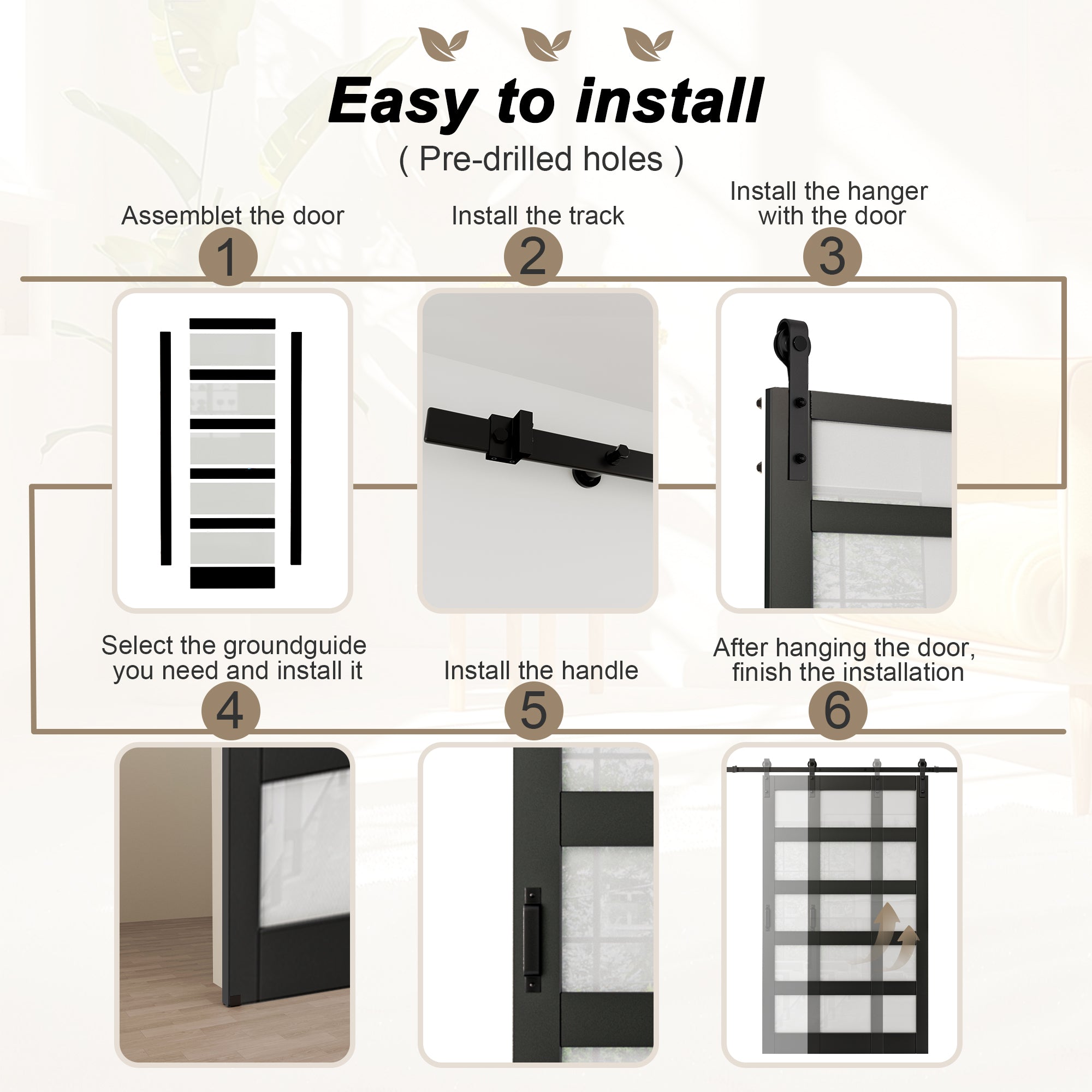 Easy to install

( Pre-drilled holes )

Assemblet the door

1

Install the track

2

Install the hanger with the door

3

Select the groundguide you need and install it

4

Install the handle

5

After hanging the door, finish the installation

6