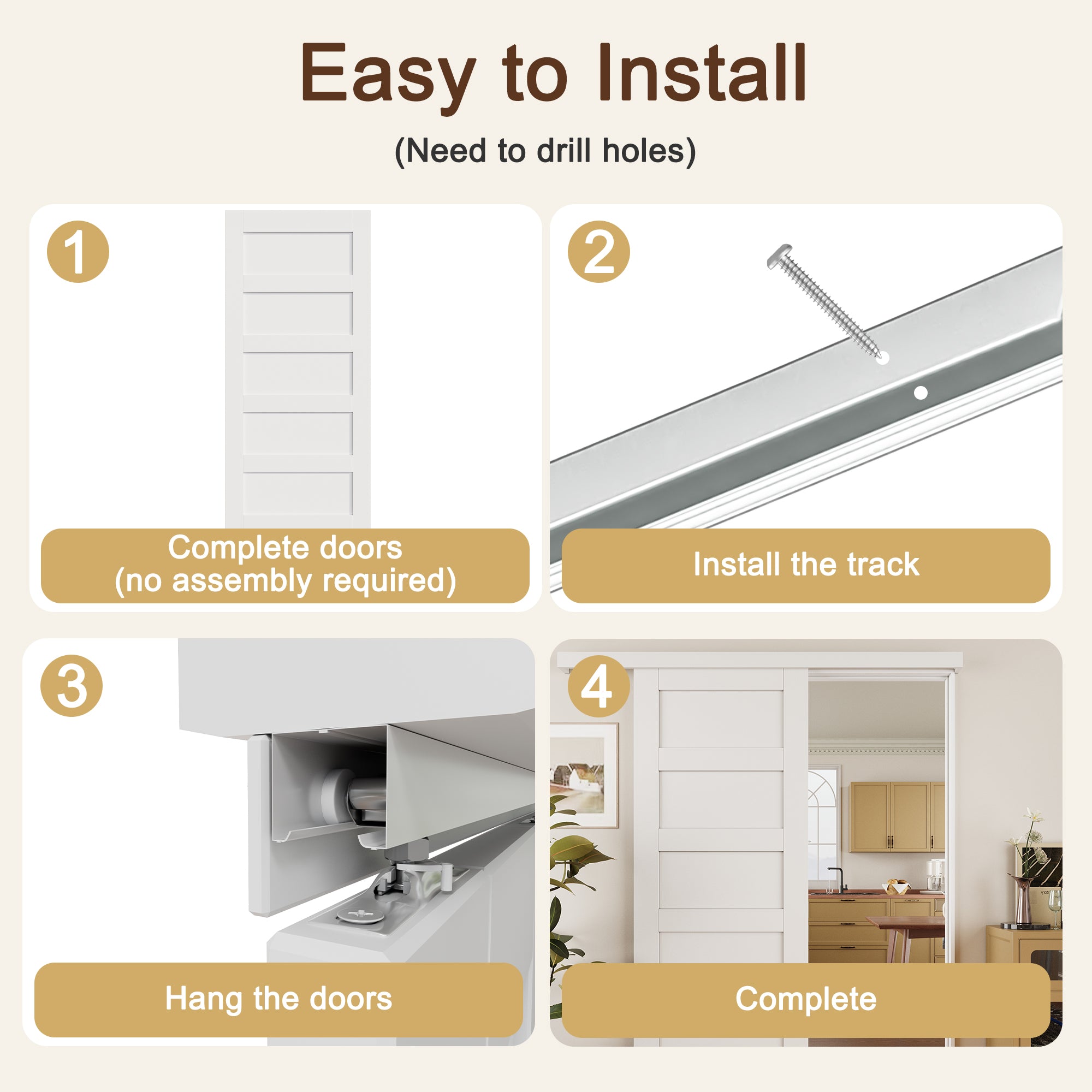 Easy to Install

(Need to drill holes)

1

Complete doors
(no assembly required)

2

Install the track

3

Hang the doors

4

Complete