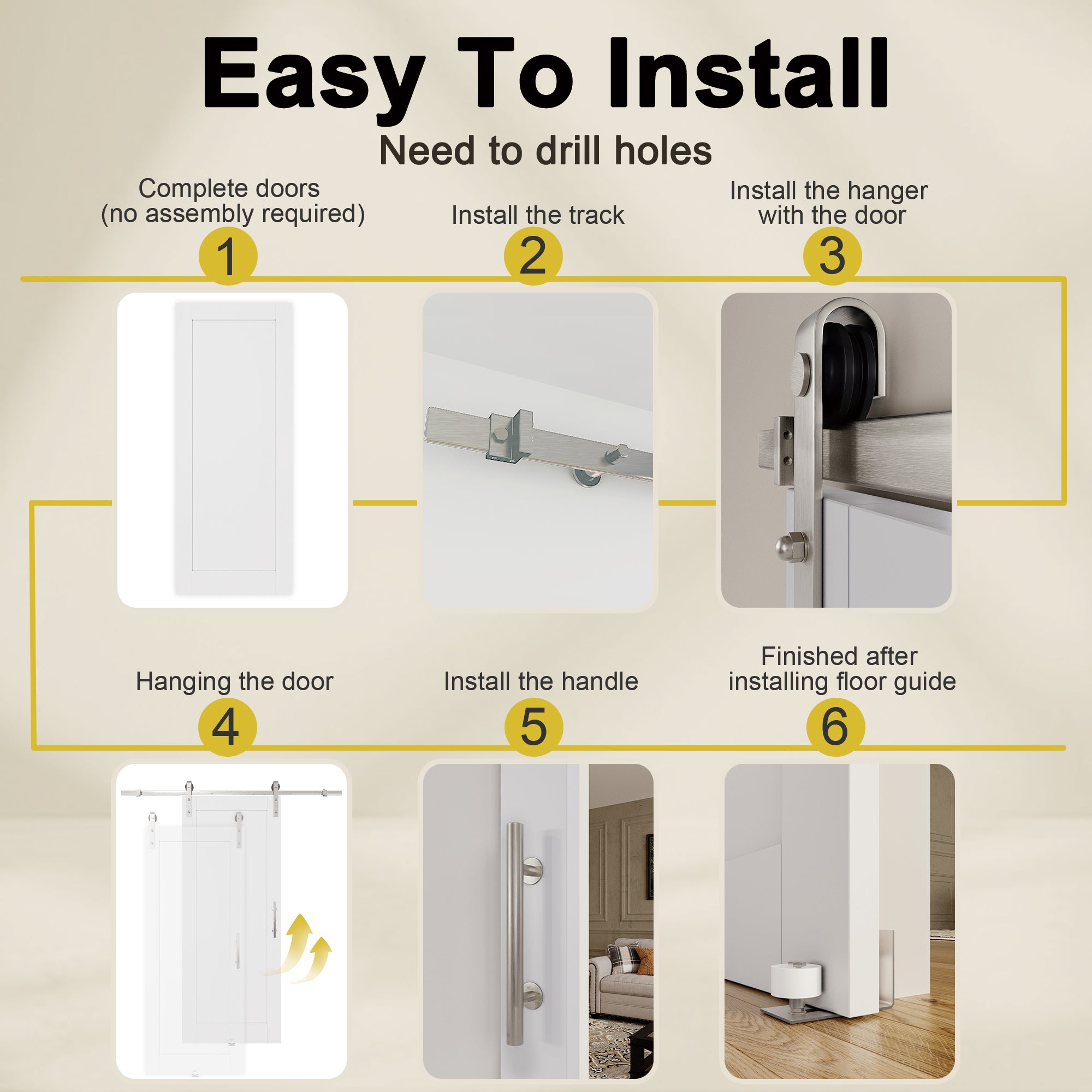 Easy To Install

Need to drill holes

Complete doors
(no assembly required)

1

Install the track

2

Install the hanger
with the door

3

Hanging the door

4

Install the handle

5

Finished after
installing floor guide

6