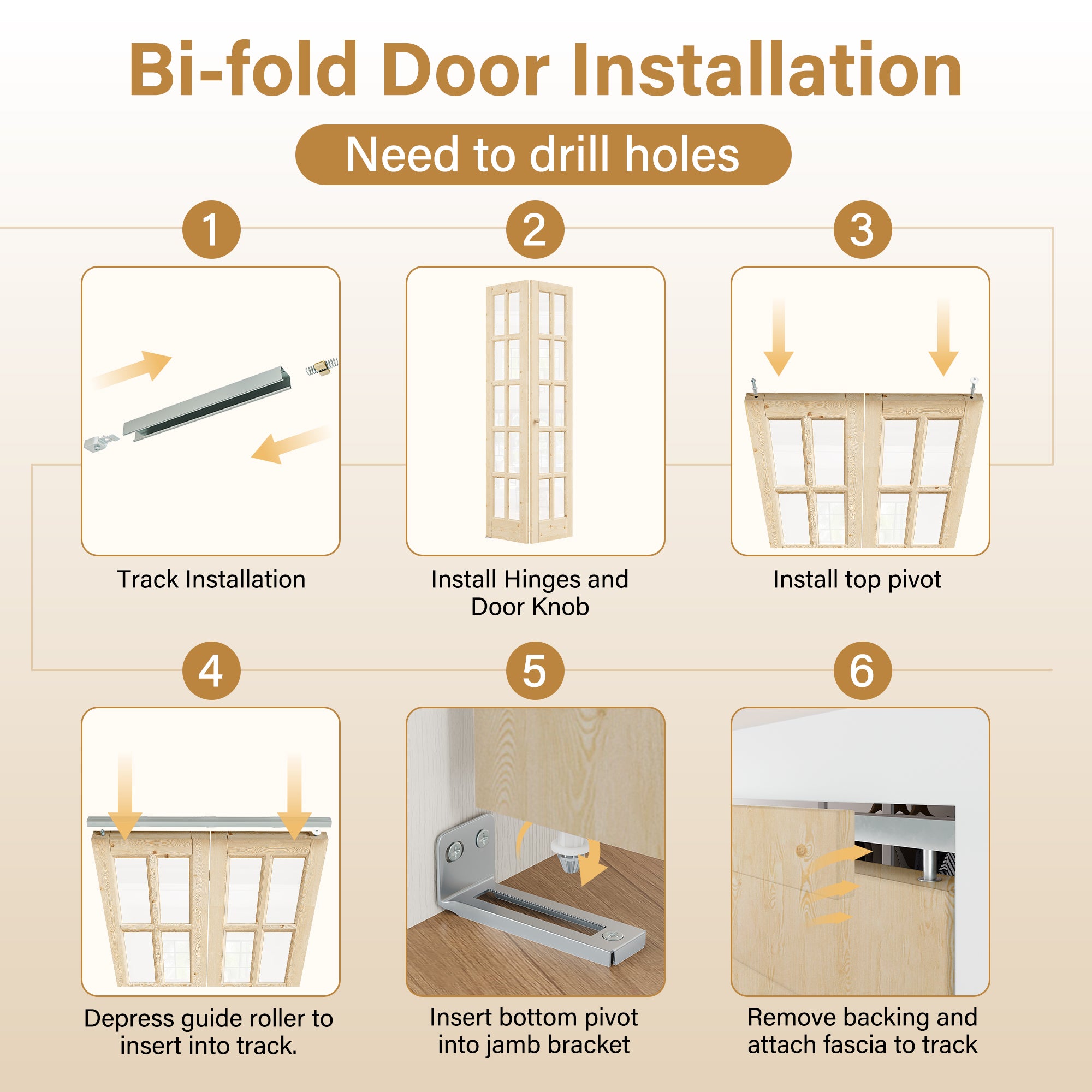 Bi-fold Door Installation

Need to drill holes

1

Track Installation

2

Install Hinges and Door Knob

3

Install top pivot

4

Depress guide roller to insert into track.

5

Insert bottom pivot into jamb bracket

6

Remove backing and attach fascia to track