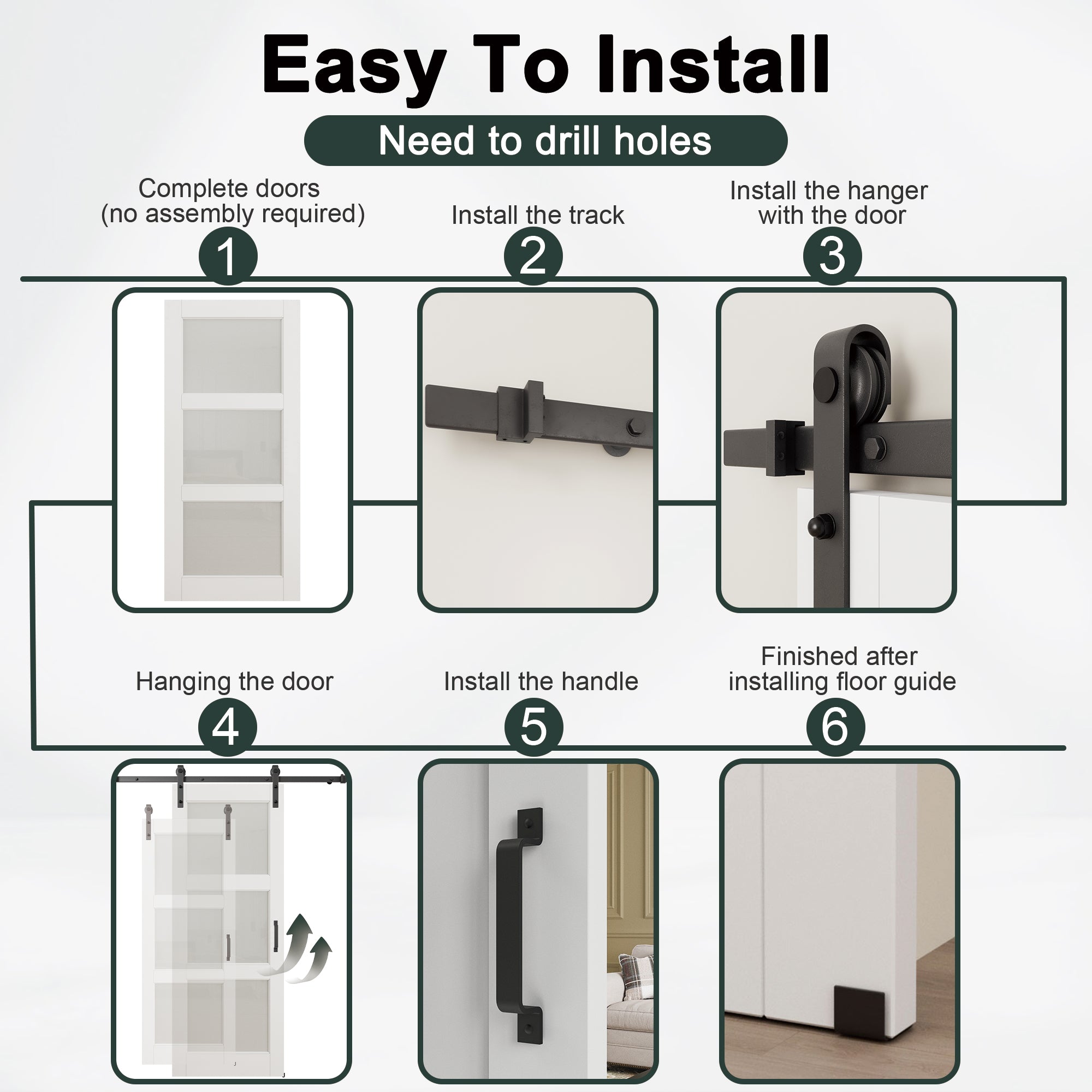 Easy To Install

Need to drill holes

Complete doors (no assembly required)

1

Install the track

2

Install the hanger with the door

3

Hanging the door

4

Install the handle

5

Finished after installing floor guide

6