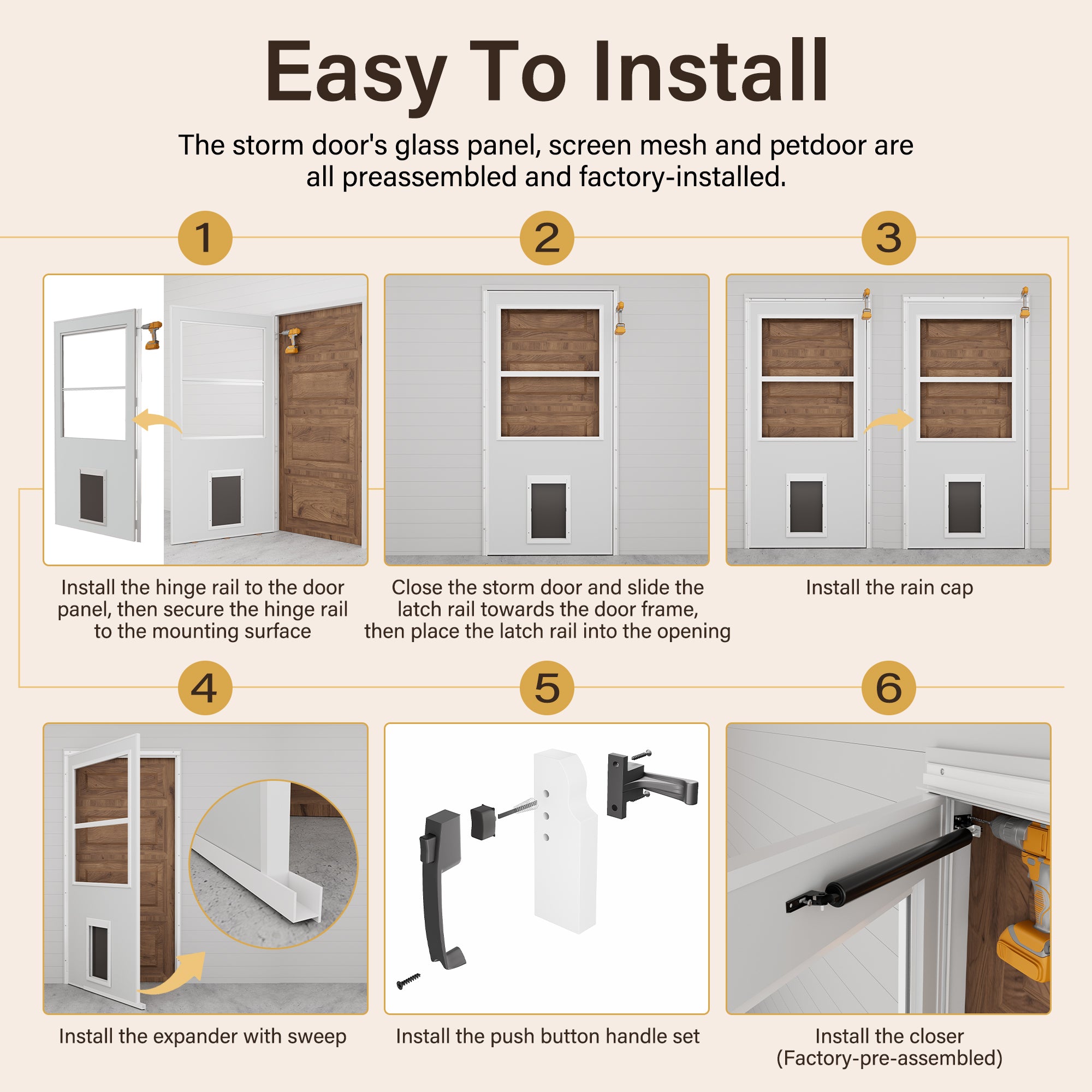 Easy To Install

The storm door's glass panel, screen mesh and petdoor are all preassembled and factory-installed.

1

Install the hinge rail to the door panel, then secure the hinge rail to the mounting surface

2

Close the storm door and slide the latch rail towards the door frame, then place the latch rail into the opening

3

Install the rain cap

4

Install the expander with sweep

5

Install the push button handle set

6

Install the closer (Factory-pre-assembled)