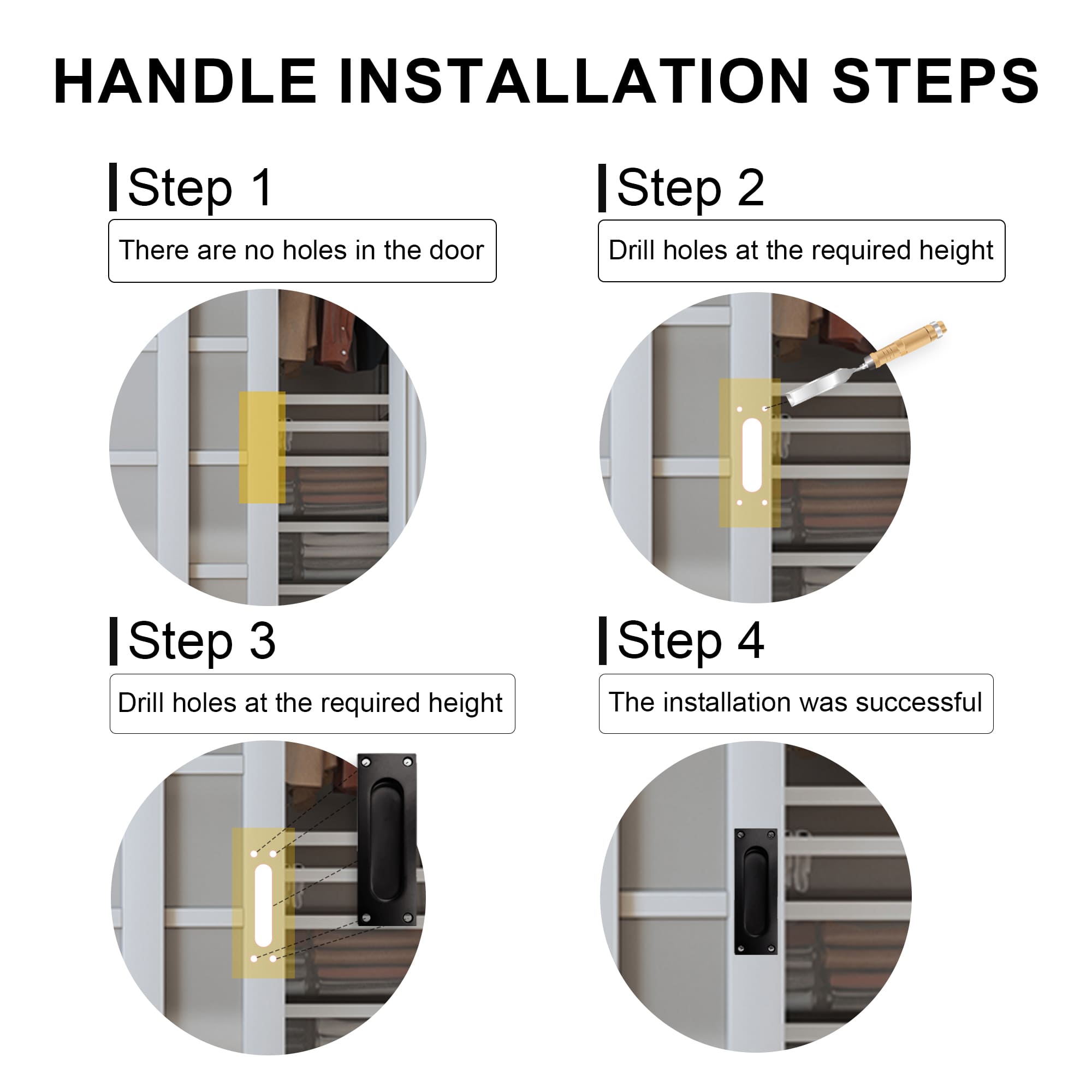 HANDLE INSTALLATION STEPS

Step 1

There are no holes in the door

Step 2

Drill holes at the required height

Step 3

Drill holes at the required height

Step 4

The installation was successful