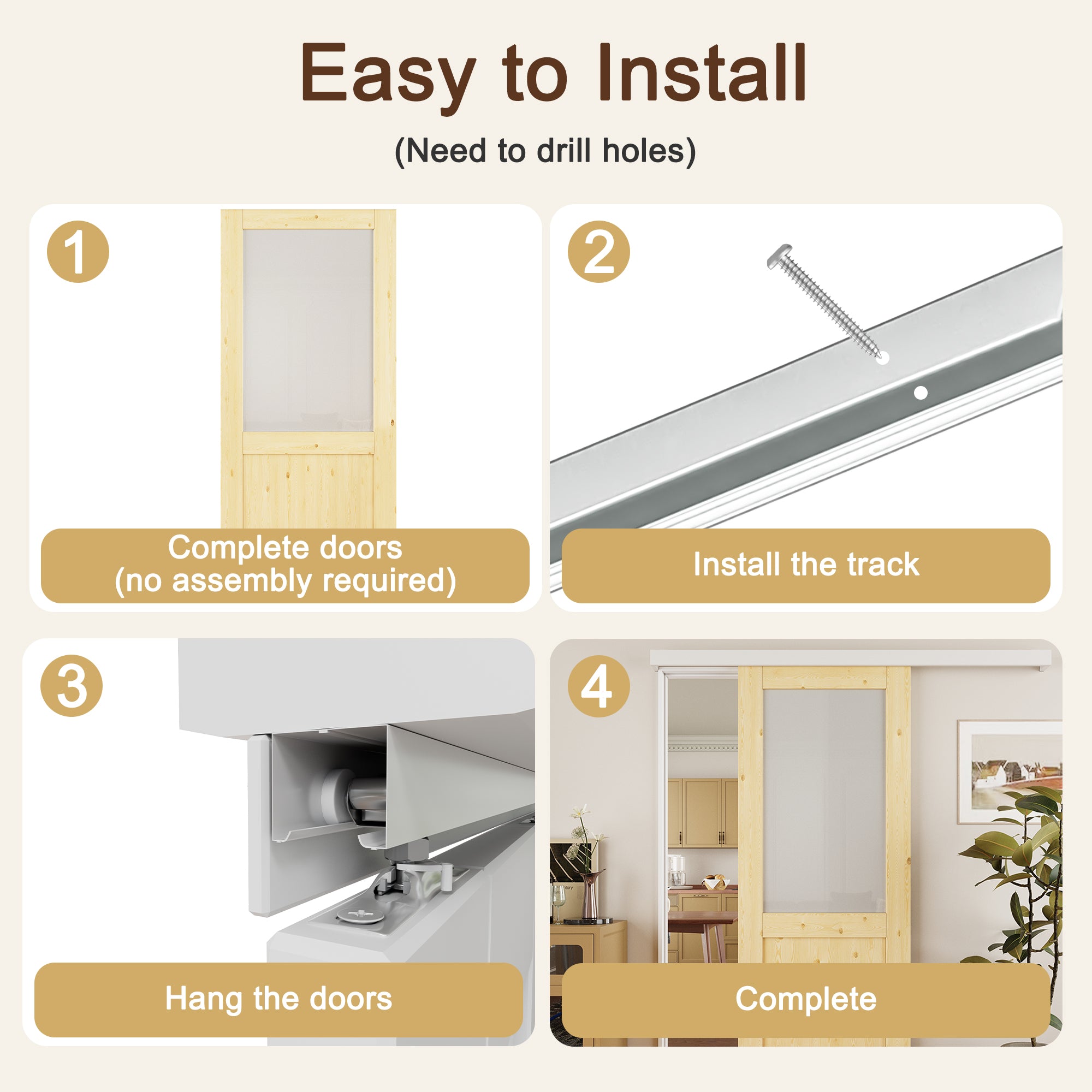 Easy to Install

(Need to drill holes)

1

Complete doors
(no assembly required)

2

Install the track

3

Hang the doors

4

Complete