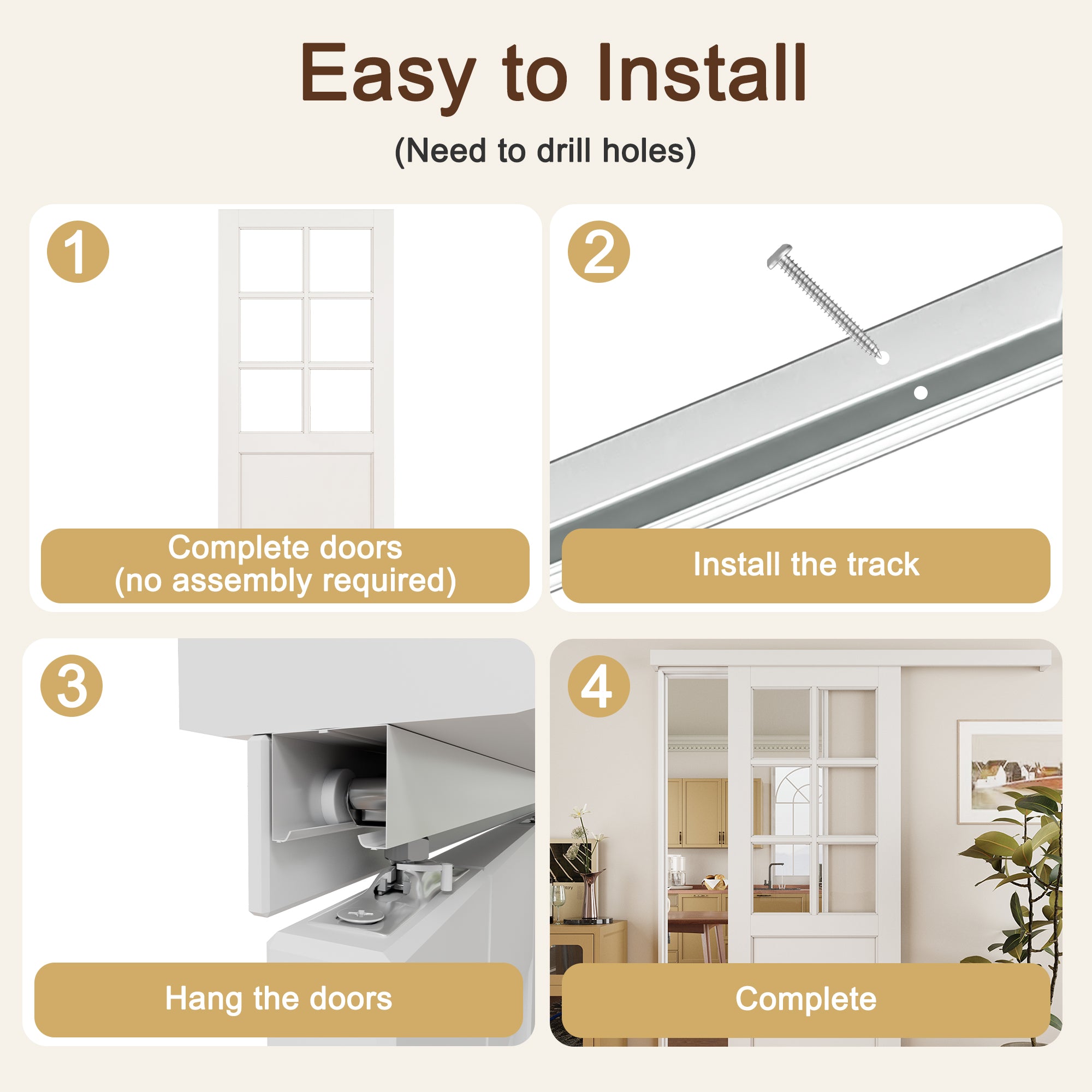 Easy to Install

(Need to drill holes)

1

Complete doors
(no assembly required)

2

Install the track

3

Hang the doors

4

Complete