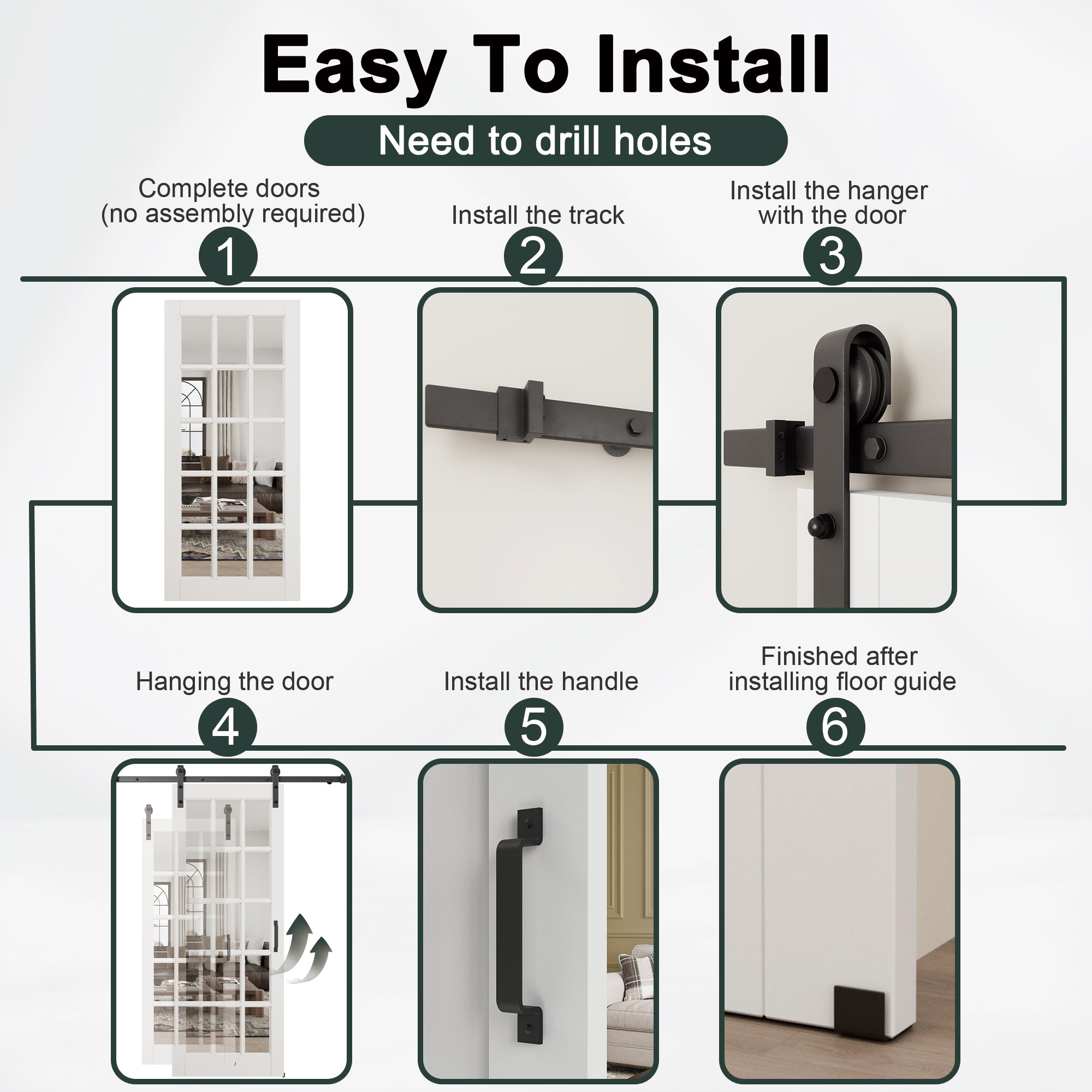 Easy To Install

Need to drill holes

Complete doors (no assembly required)

1

Install the track

2

Install the hanger with the door

3

Hanging the door

4

Install the handle

5

Finished after installing floor guide

6