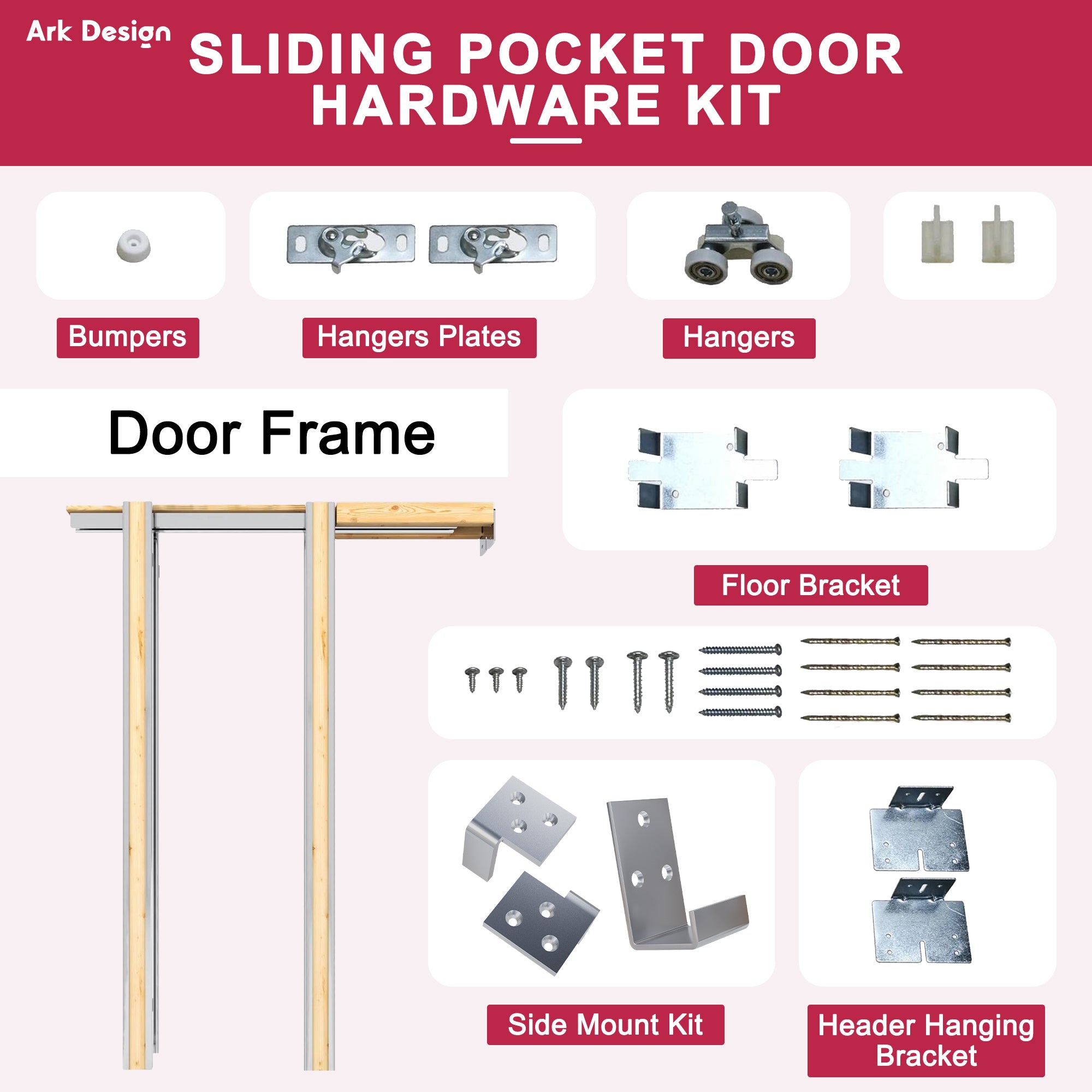 Ark Design

SLIDING POCKET DOOR HARDWARE KIT

Bumpers

Hangers Plates

Hangers

Door Frame

Floor Bracket

Side Mount Kit

Header Hanging Bracket