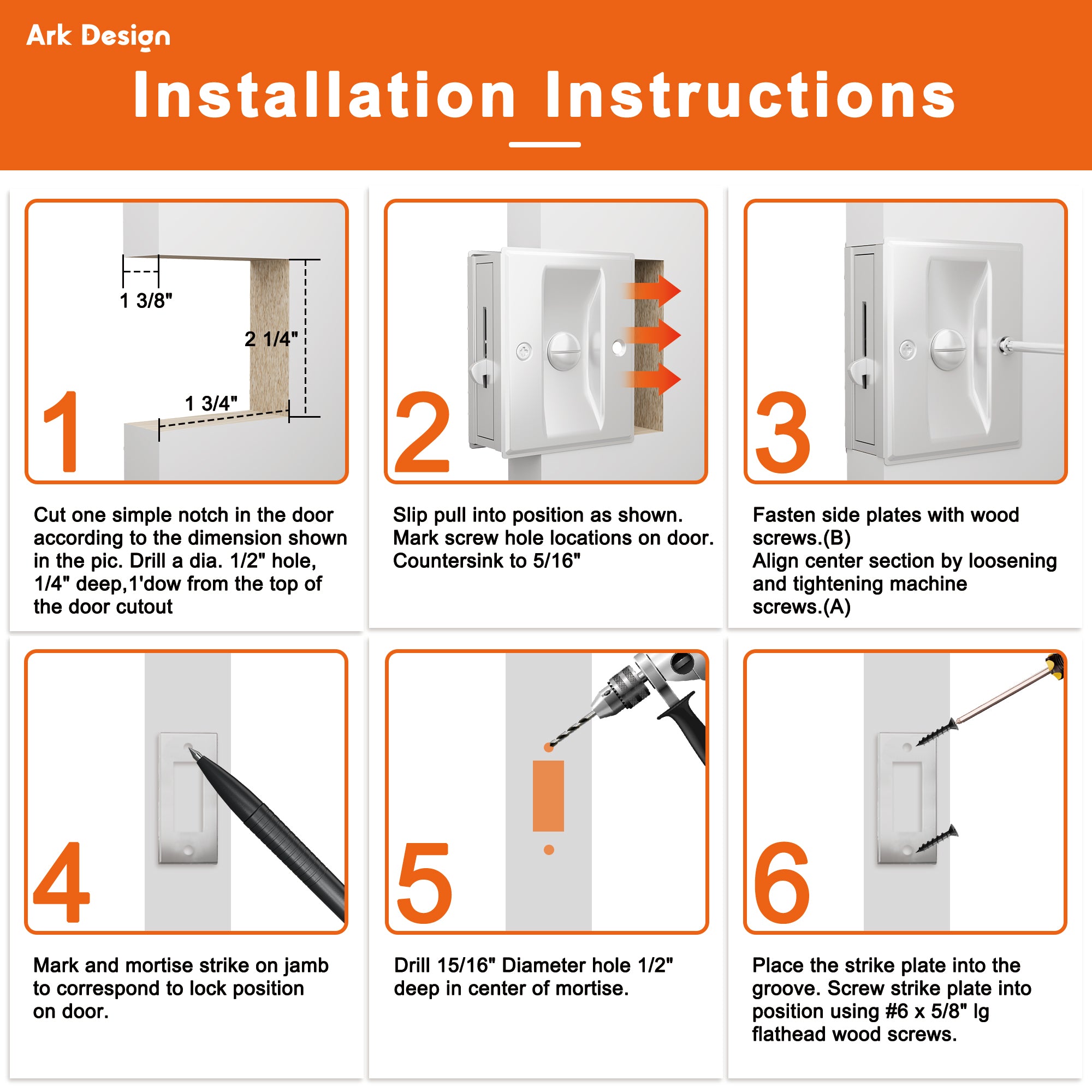 Ark Design

Installation Instructions

1 3/8"

2 1/4"

1 3/4"

1

Cut one simple notch in the door according to the dimension shown in the pic. Drill a dia. 1/2" hole, 1/4" deep,1'dow from the top of the door cutout

2

Slip pull into position as shown. Mark screw hole locations on door. Countersink to 5/16"

3

Fasten side plates with wood screws.(B)
Align center section by loosening and tightening machine screws.(A)

4

Mark and mortise strike on jamb to correspond to lock position on door.

5

Drill 15/16" Diameter hole 1/2" deep in center of mortise.

6

Place the strike plate into the groove. Screw strike plate into position using #6 x 5/8" lg flathead wood screws.